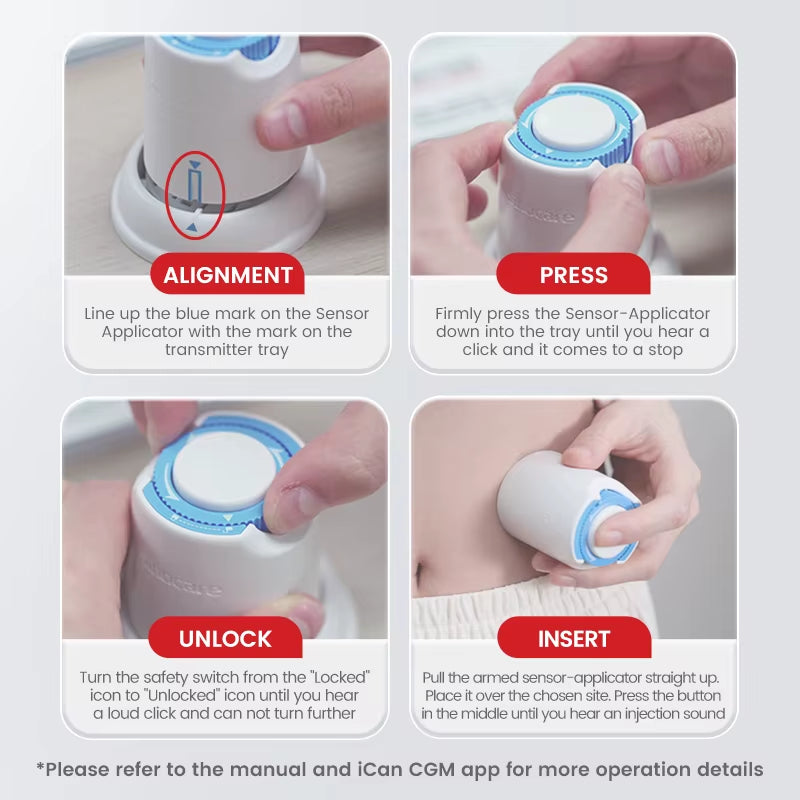 ALIGNMENT

Line up the blue mark on the Sensor Applicator with the mark on the transmitter tray

PRESS

Firmly press the Sensor-Applicator down into the tray until you hear a click and it comes to a stop

UNLOCK

Turn the safety switch from the "Locked" icon to "Unlocked" icon until you hear a loud click and can not turn further

INSERT

Pull the armed sensor-applicator straight up. Place it over the chosen site. Press the button in the middle until you hear an injection sound

*Please refer to the manual and iCan CGM app for more operation details